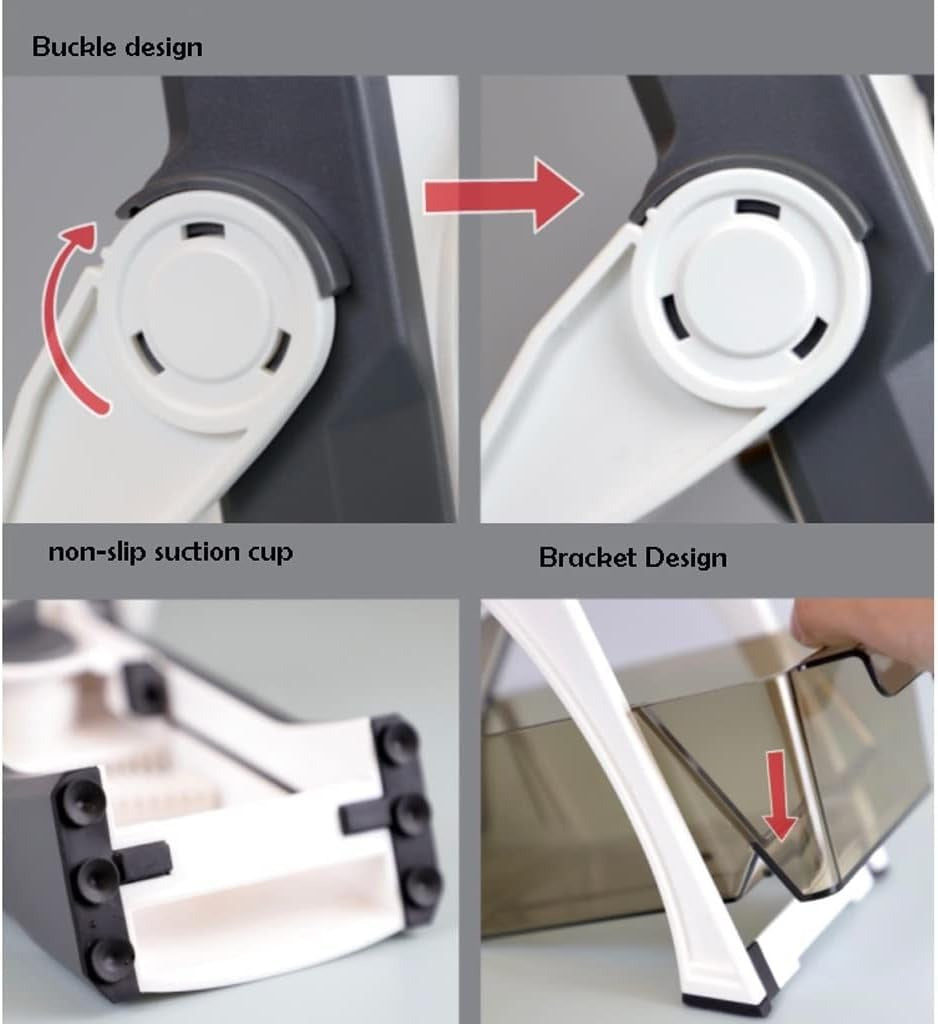 Buckle design

non-slip suction cup

Bracket Design