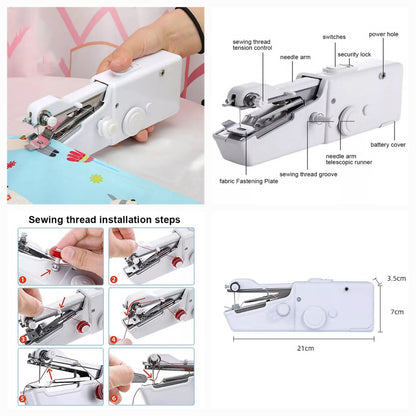 sewing thread tension control

needle arm

switches

security lock

power hole

battery cover

needle arm telescopic runner

sewing thread groove

fabric Fastening Plate

Sewing thread installation steps

1

2

3

4

5

6

3.5cm

7cm

21cm